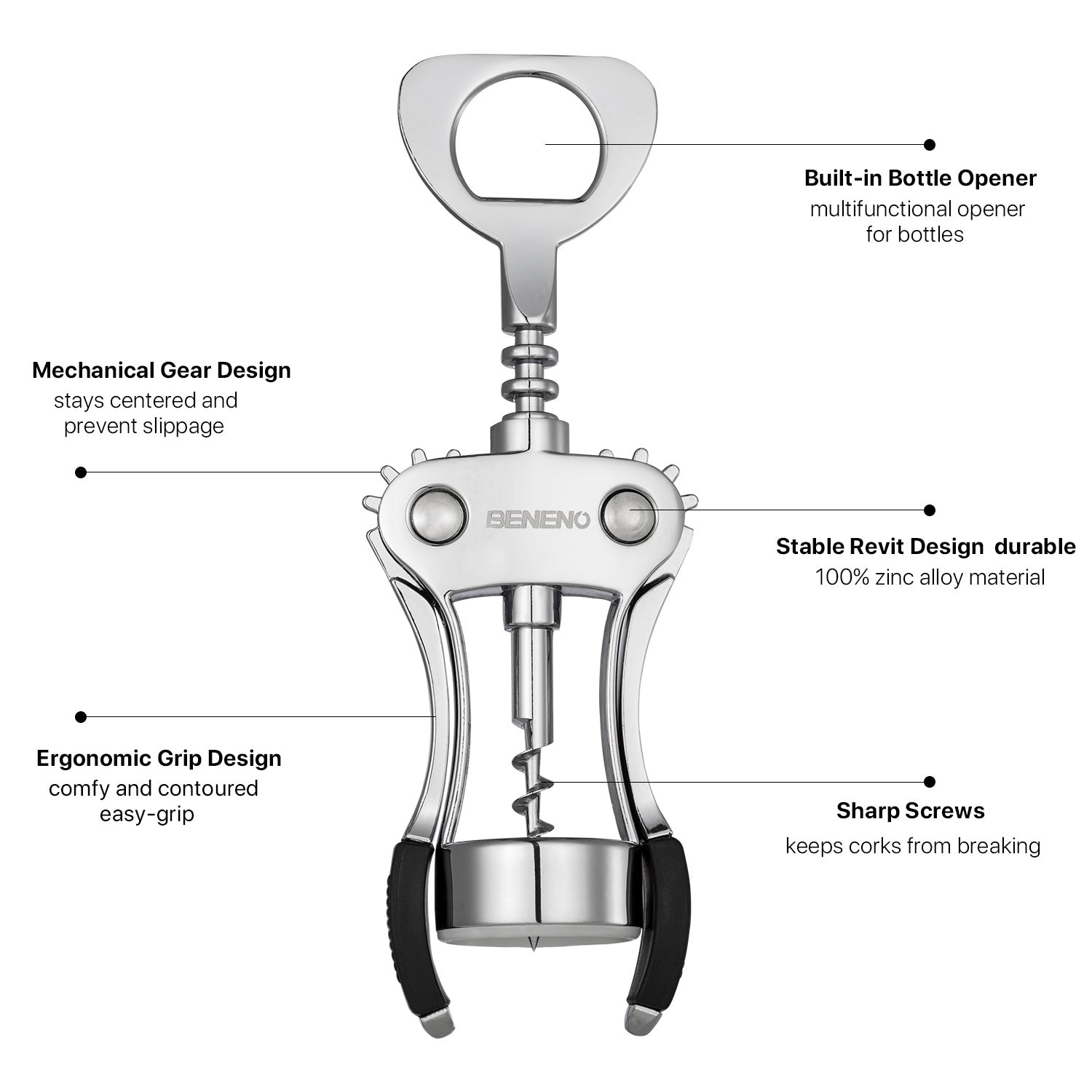 Built-in Bottle Opener
multifunctional opener for bottles

Mechanical Gear Design
stays centered and prevent slippage

BENENO

Stable Revit Design durable
100% zinc alloy material

Ergonomic Grip Design
comfy and contoured easy-grip

Sharp Screws
keeps corks from breaking