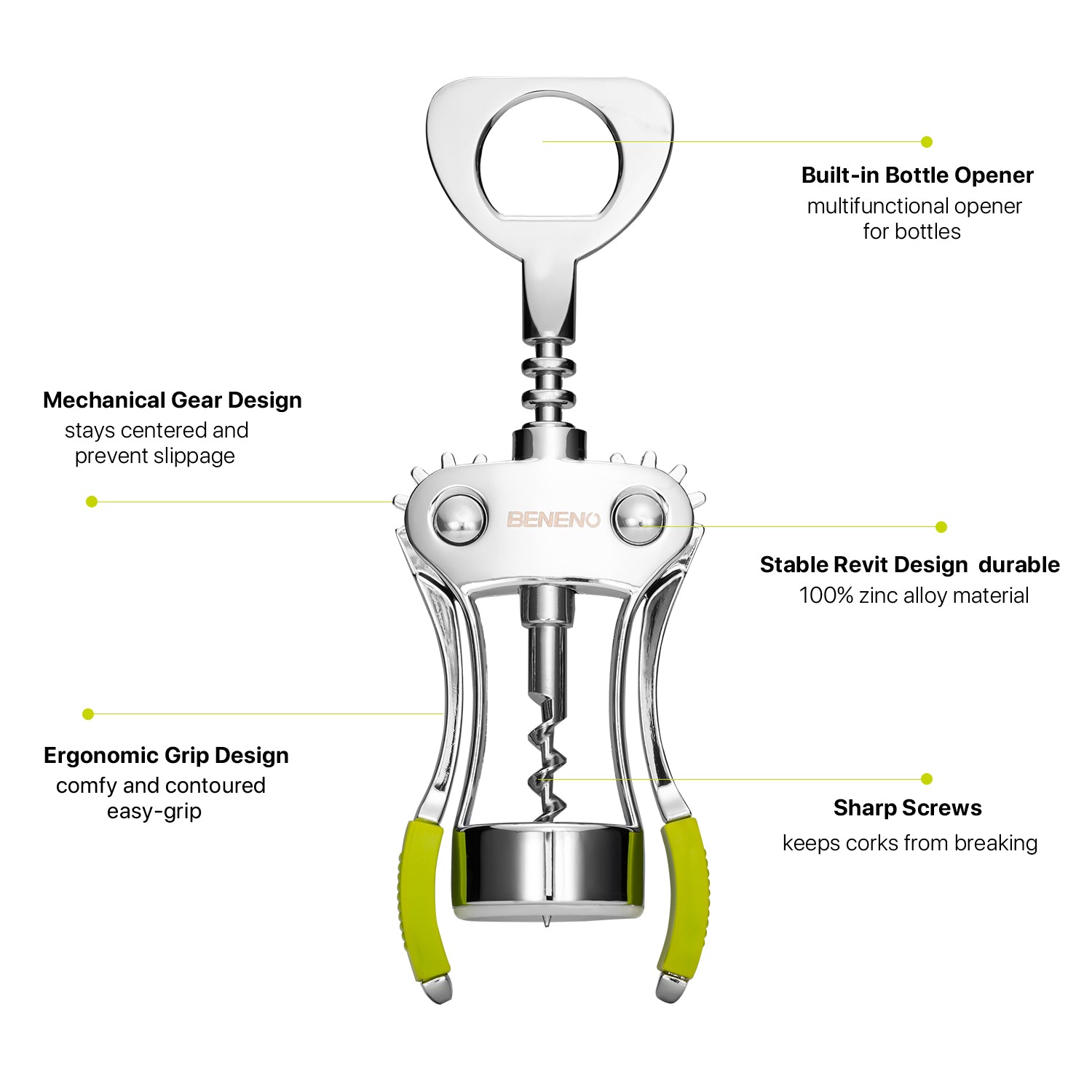 Built-in Bottle Opener
multifunctional opener for bottles

Mechanical Gear Design
stays centered and prevent slippage

BENENO

Stable Revit Design durable
100% zinc alloy material

Ergonomic Grip Design
comfy and contoured easy-grip

Sharp Screws
keeps corks from breaking